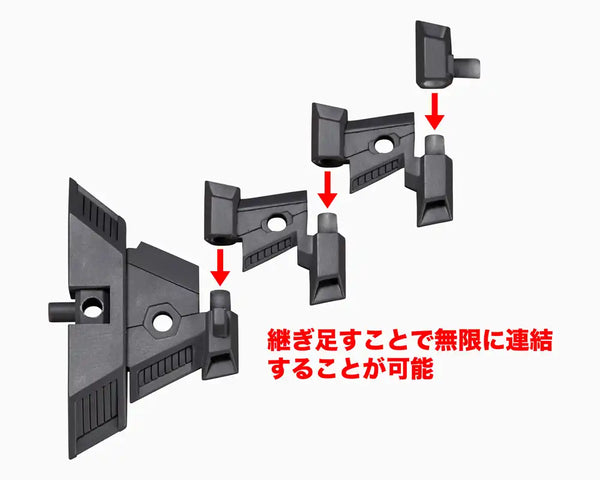 継ぎ足すことで無限に連結することが可能