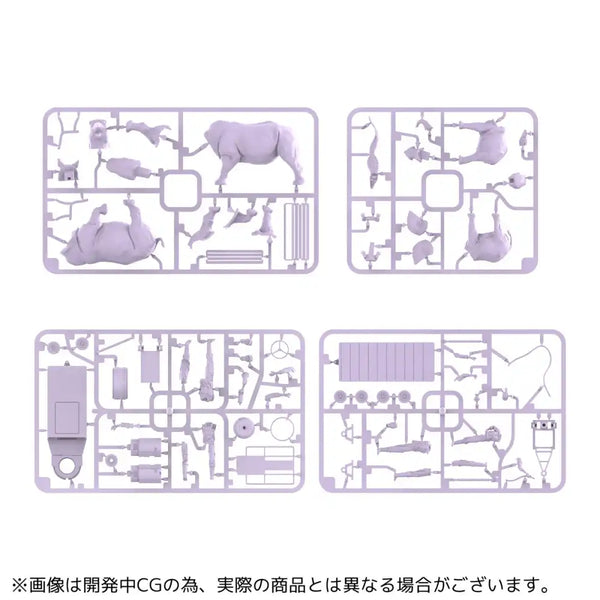 ※画像は開発中CGの為、実際の商品とは異なる場合がございます。